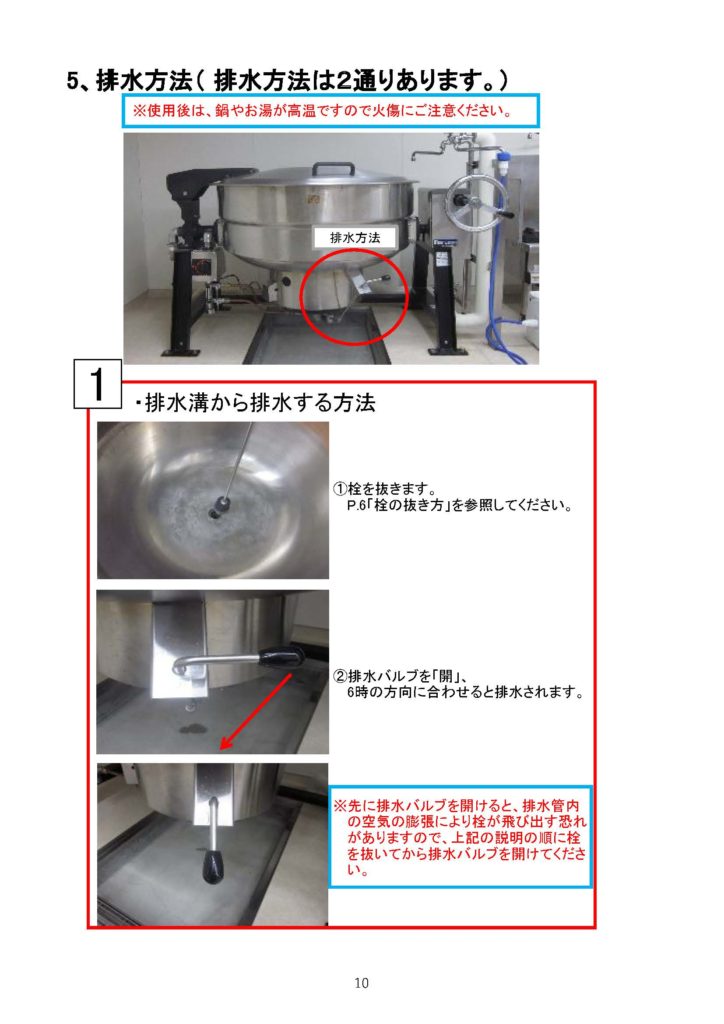 5、排水方法（ 排水方法は2通りあります。）

※使用後は、鍋やお湯が高温ですので火傷にご注意ください。

排水方法

1

・排水溝から排水する方法

①栓を抜きます。
P.6「栓の抜き方」を参照してください。

②排水バルブを「開」、
6時の方向に合わせると排水されます。

※先に排水バルブを開けると、排水管内の空気の膨張により栓が飛び出す恐れがありますので、上記の説明の順に栓を抜いてから排水バルブを開けてください。

10